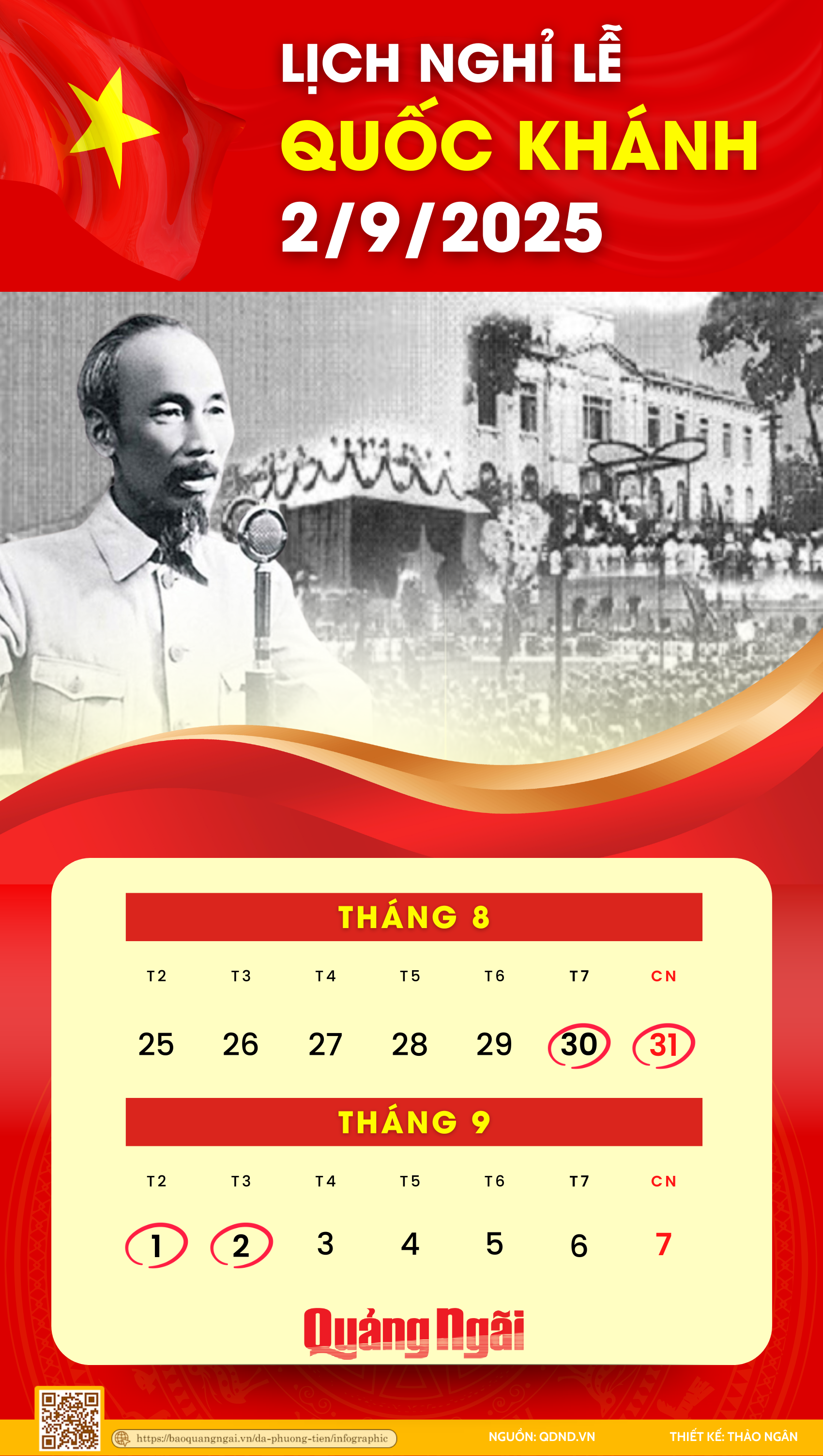 LỊCH NGHỈ LỄ
QUỐC KHÁNH
2/9/2025

THÁNG 8

| T2 | T3 | T4 | T5 | T6 | T7 | CN |
|---|---|---|---|---|---|---|
| 25 | 26 | 27 | 28 | 29 | 30 | 31 |

THÁNG 9

| T2 | T3 | T4 | T5 | T6 | T7 | CN |
|---|---|---|---|---|---|---|
| 1 | 2 | 3 | 4 | 5 | 6 | 7 |

Quảng Ngãi

https://baoquangngai.vn/da-phuong-tien/infographic
NGUỒN: QDND.VN
THIẾT KẾ: THẢO NGÂN